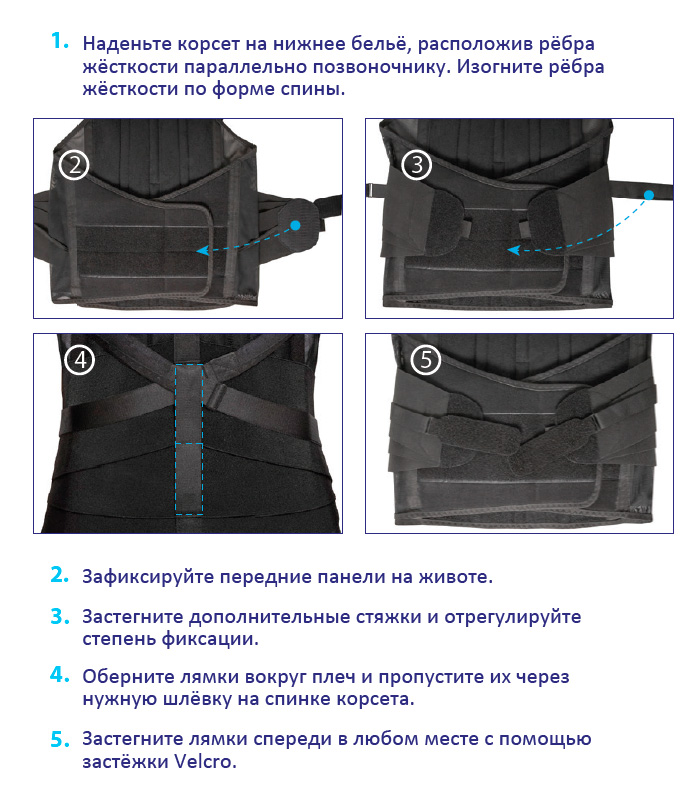 1. Наденьте корсет на нижнее бельё, расположив рёбра жёсткости параллельно позвоночнику. Изогните рёбра жёсткости по форме спины.

2

3

4

5

2. Зафиксируйте передние панели на животе.

3. Застегните дополнительные стяжки и отрегулируйте степень фиксации.

4. Оберните лямки вокруг плеч и пропустите их через нужную шлёвку на спинке корсета.

5. Застегните лямки спереди в любом месте с помощью застёжки Velcro.